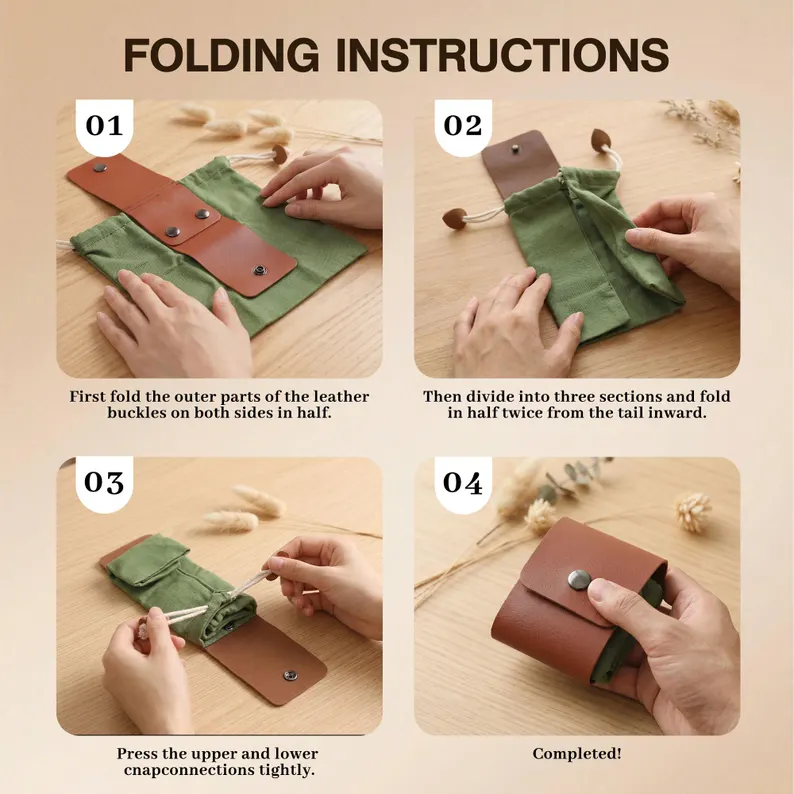 FOLDING INSTRUCTIONS

01

First fold the outer parts of the leather buckles on both sides in half.

02

Then divide into three sections and fold in half twice from the tail inward.

03

Press the upper and lower cnapconnections tightly.

04

Completed!