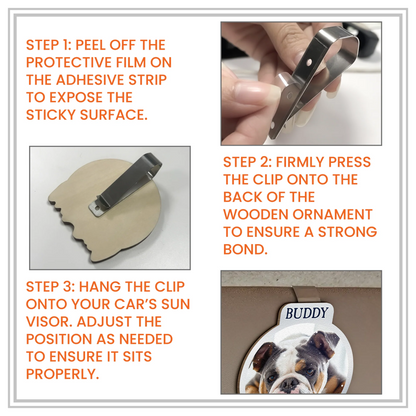 STEP 1: PEEL OFF THE PROTECTIVE FILM ON THE ADHESIVE STRIP TO EXPOSE THE STICKY SURFACE.

STEP 2: FIRMLY PRESS THE CLIP ONTO THE BACK OF THE WOODEN ORNAMENT TO ENSURE A STRONG BOND.

STEP 3: HANG THE CLIP ONTO YOUR CAR'S SUN VISOR. ADJUST THE POSITION AS NEEDED TO ENSURE IT SITS PROPERLY.

BUDDY