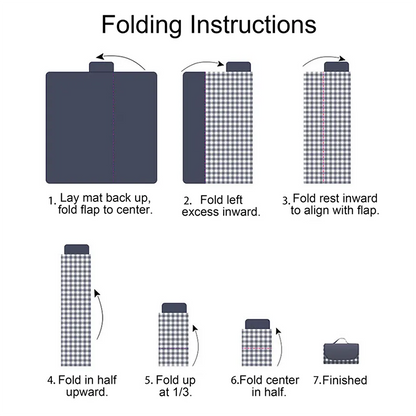 Folding Instructions

1. Lay mat back up, fold flap to center.

2. Fold left excess inward.

3. Fold rest inward to align with flap.

4. Fold in half upward.

5. Fold up at 1/3.

6.Fold center in half.

7.Finished